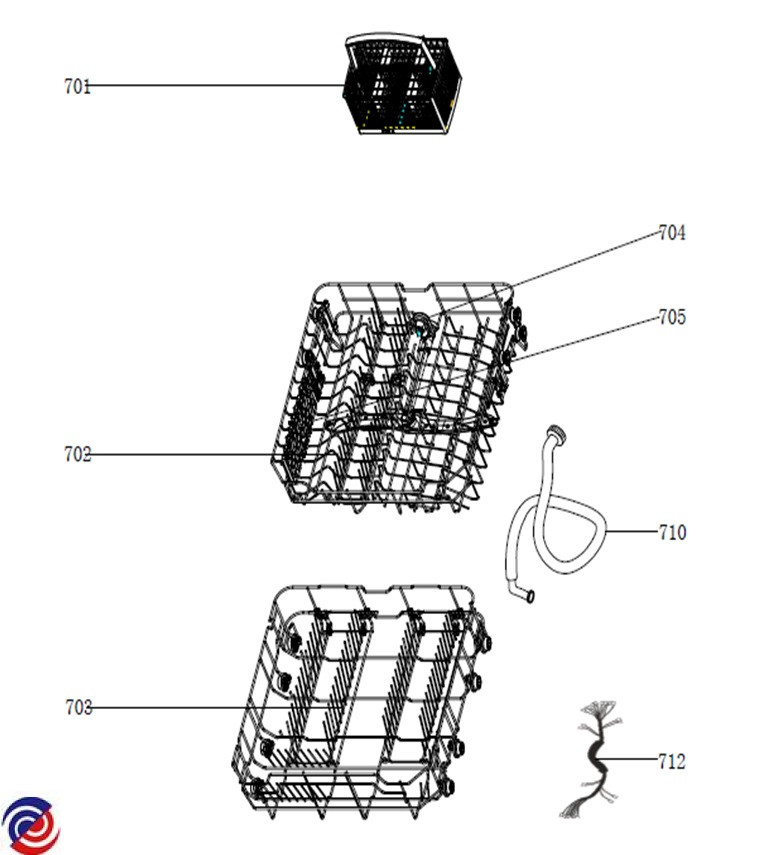 701

704

705

702

710

703

712